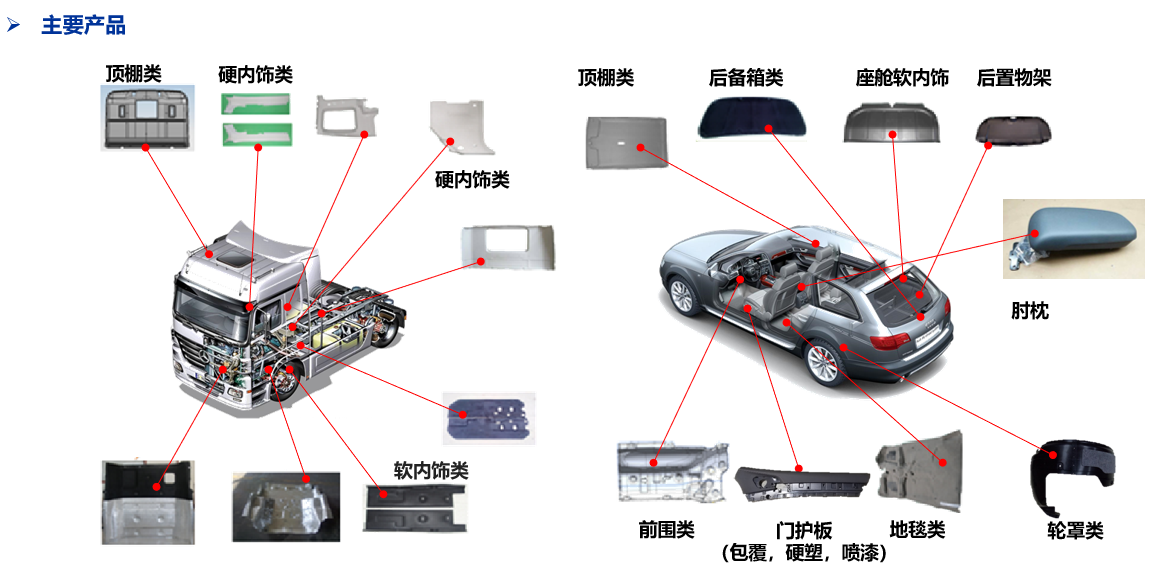 ➢ 主要产品

顶棚类

硬内饰类

硬内饰类

软内饰类

顶棚类

后备箱类

座舱软内饰

后置物架

肘枕

前围类

门护板
（包覆，硬塑，喷漆）

地毯类

轮罩类